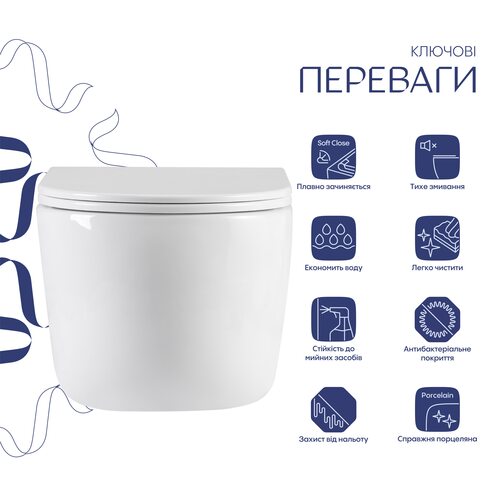 КЛЮЧОВІ
ПЕРЕВАГИ

Soft Close
Плавно зачиняється

Тихе змивання

Економить воду

Легко чистити

Стійкість до мийних засобів

Антибактеріальне покриття

Захист від нальоту

Porcelain
Справжня порцеляна